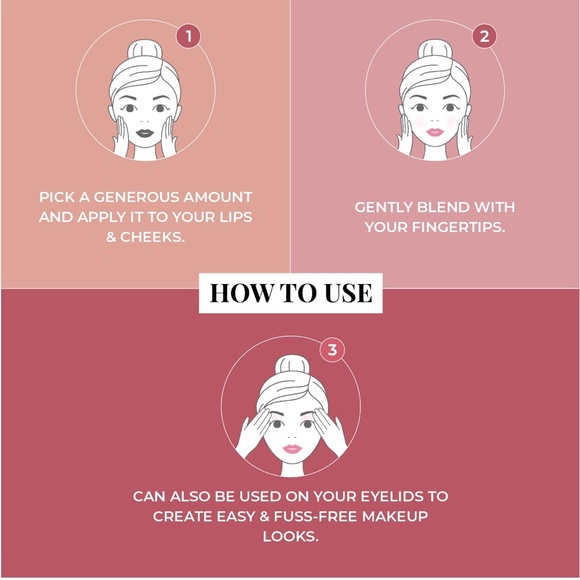 1

PICK A GENEROUS AMOUNT AND APPLY IT TO YOUR LIPS & CHEEKS.

2

GENTLY BLEND WITH YOUR FINGERTIPS.

HOW TO USE

3

CAN ALSO BE USED ON YOUR EYELIDS TO CREATE EASY & FUSS-FREE MAKEUP LOOKS.